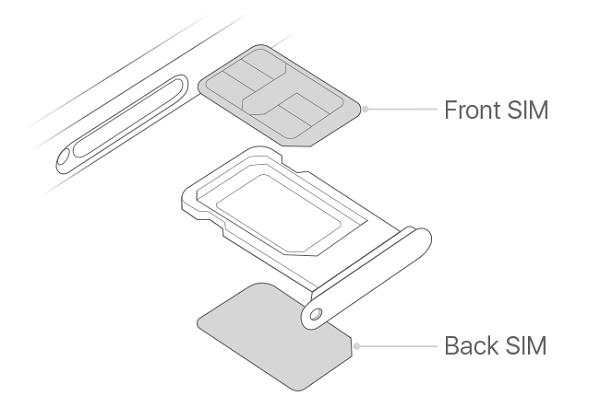 Front SIM

Back SIM