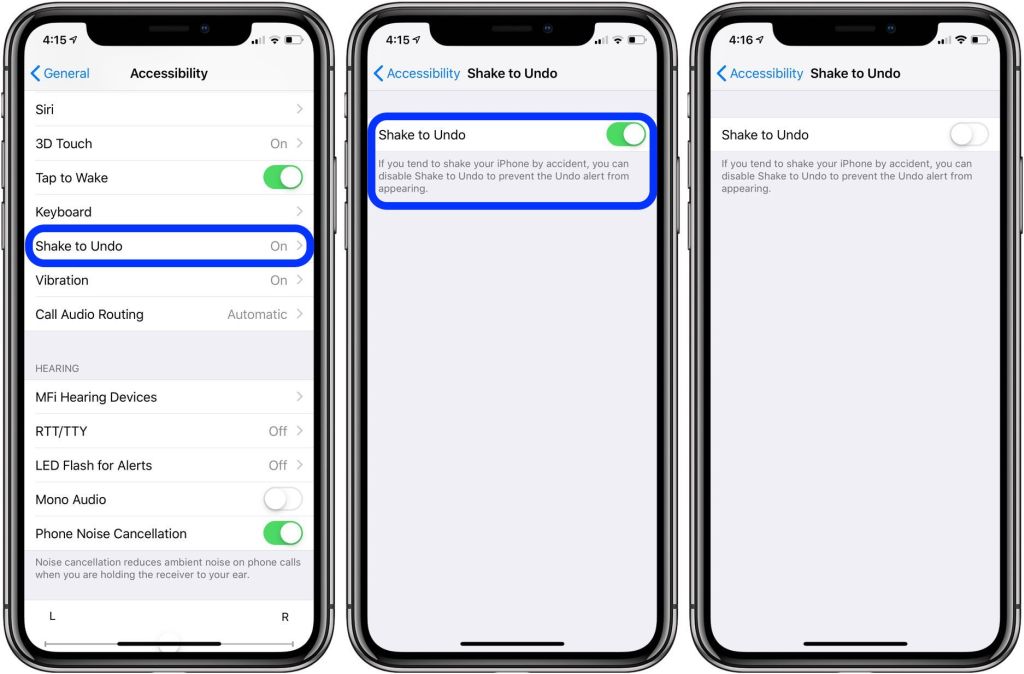 4:15

General Accessibility

Siri

3D Touch On

Tap to Wake

Keyboard

Shake to Undo On

Vibration On

Call Audio Routing Automatic

HEARING

MFi Hearing Devices

RTT/TTY Off

LED Flash for Alerts Off

Mono Audio

Phone Noise Cancellation

Noise cancellation reduces ambient noise on phone calls when you are holding the receiver to your ear.

L R

4:15

Accessibility Shake to Undo

Shake to Undo

If you tend to shake your iPhone by accident, you can disable Shake to Undo to prevent the Undo alert from appearing.

4:16

Accessibility Shake to Undo

Shake to Undo

If you tend to shake your iPhone by accident, you can disable Shake to Undo to prevent the Undo alert from appearing.