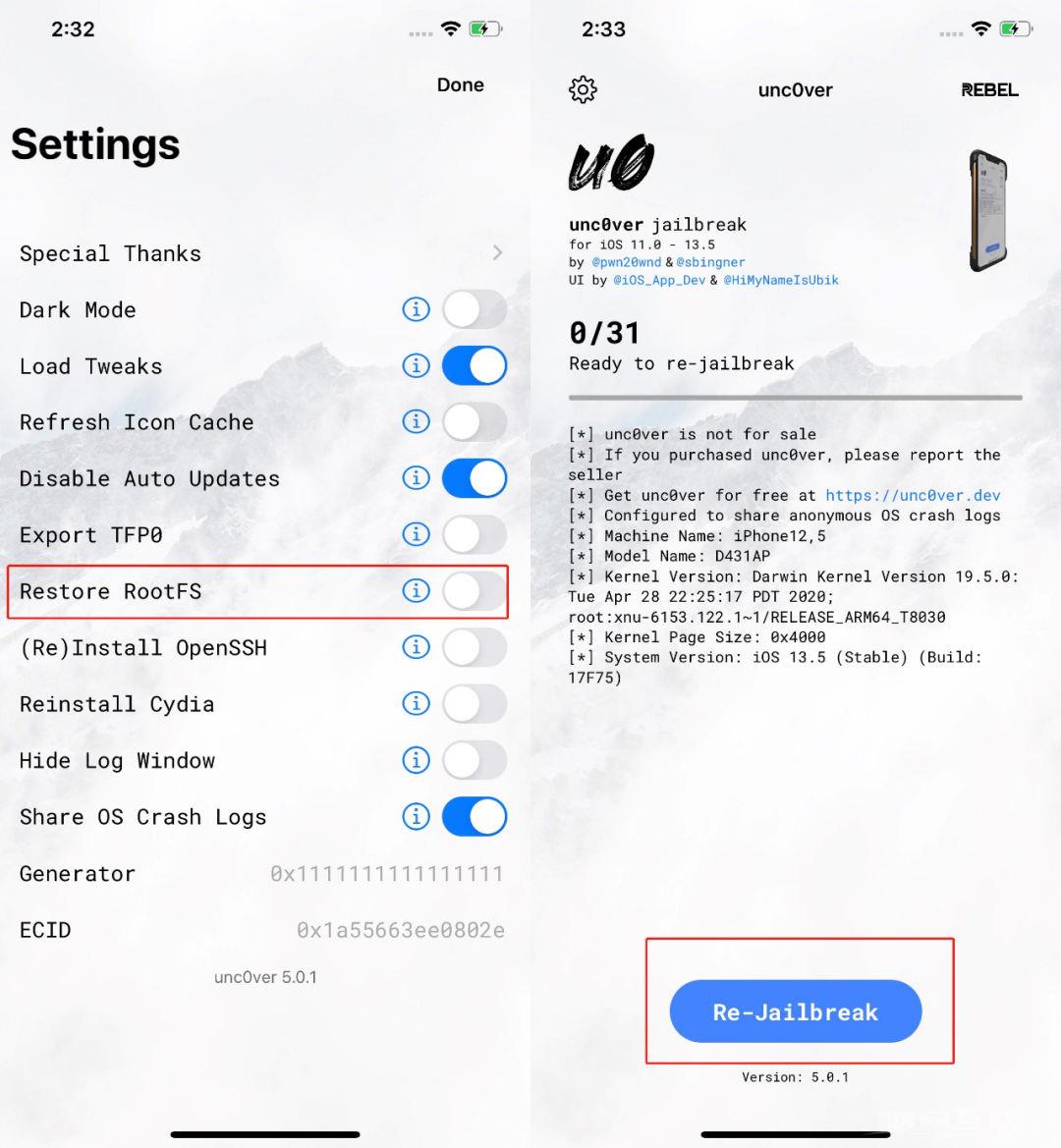 2:32

Done

Settings

Special Thanks

Dark Mode

Load Tweaks

Refresh Icon Cache

Disable Auto Updates

Export TFP0

Restore RootFS

(Re)Install OpenSSH

Reinstall Cydia

Hide Log Window

Share OS Crash Logs

Generator 0x1111111111111111

ECID 0x1a55663ee0802e

unc0ver 5.0.1

2:33

unc0ver

REBEL

u0

unc0ver jailbreak
for iOS 11.0 - 13.5
by @pwn20wnd & @sbingner
UI by @iOS_App_Dev & @HiMyNameIsUbik

0/31
Ready to re-jailbreak

[*] unc0ver is not for sale
[*] If you purchased unc0ver, please report the seller
[*] Get unc0ver for free at https://unc0ver.dev
[*] Configured to share anonymous OS crash logs
[*] Machine Name: iPhone12,5
[*] Model Name: D431AP
[*] Kernel Version: Darwin Kernel Version 19.5.0: Tue Apr 28 22:25:17 PDT 2020; root:xnu-6153.122.1~1/RELEASE_ARM64_T8030
[*] Kernel Page Size: 0x4000
[*] System Version: iOS 13.5 (Stable) (Build: 17F75)

Re-Jailbreak

Version: 5.0.1