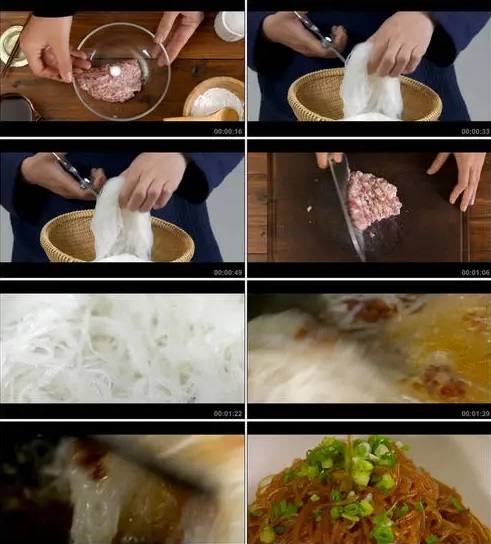 00:00:16
00:00:33
00:00:49
00:01:06
00:01:22
00:01:39